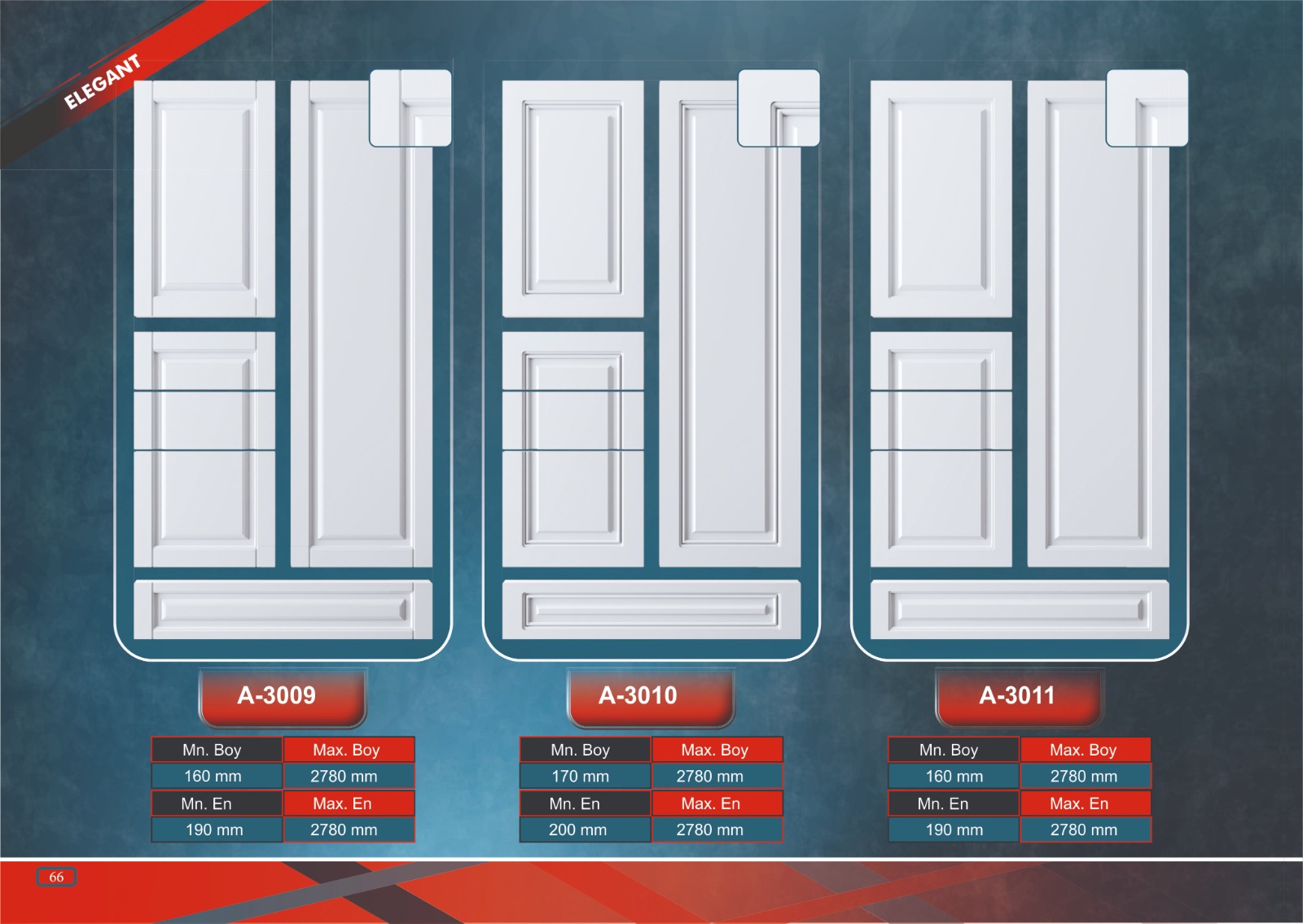 ELEGANT

A-3009

| Mn. Boy | Max. Boy |
|---|---|
| 160 mm | 2780 mm |
| Mn. En | Max. En |
| 190 mm | 2780 mm |

A-3010

| Mn. Boy | Max. Boy |
|---|---|
| 170 mm | 2780 mm |
| Mn. En | Max. En |
| 200 mm | 2780 mm |

A-3011

| Mn. Boy | Max. Boy |
|---|---|
| 160 mm | 2780 mm |
| Mn. En | Max. En |
| 190 mm | 2780 mm |

66